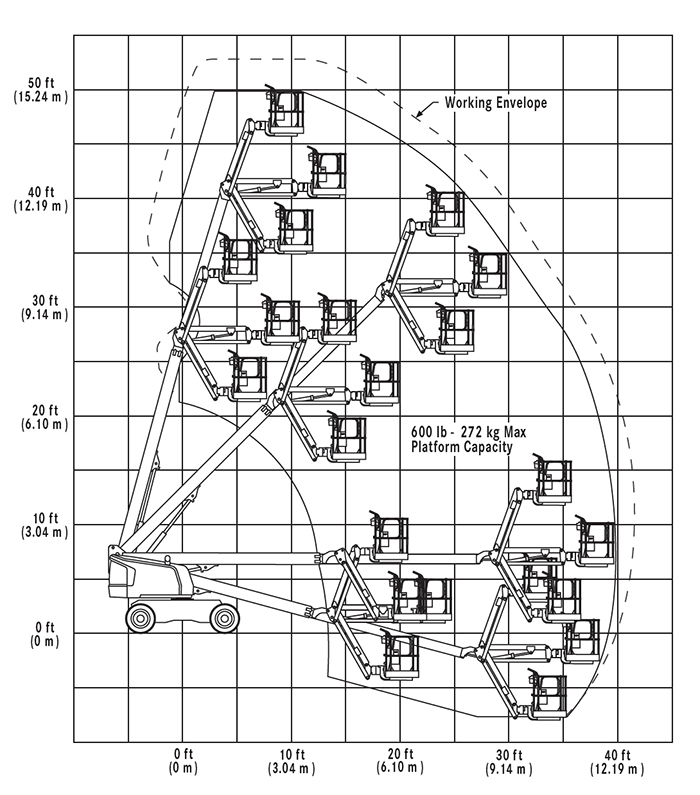 50 ft
(15.24 m)

40 ft
(12.19 m)

30 ft
(9.14 m)

20 ft
(6.10 m)

10 ft
(3.04 m)

0 ft
(0 m)

Working Envelope

600 lb - 272 kg Max
Platform Capacity

0 ft
(0 m)

10 ft
(3.04 m)

20 ft
(6.10 m)

30 ft
(9.14 m)

40 ft
(12.19 m)